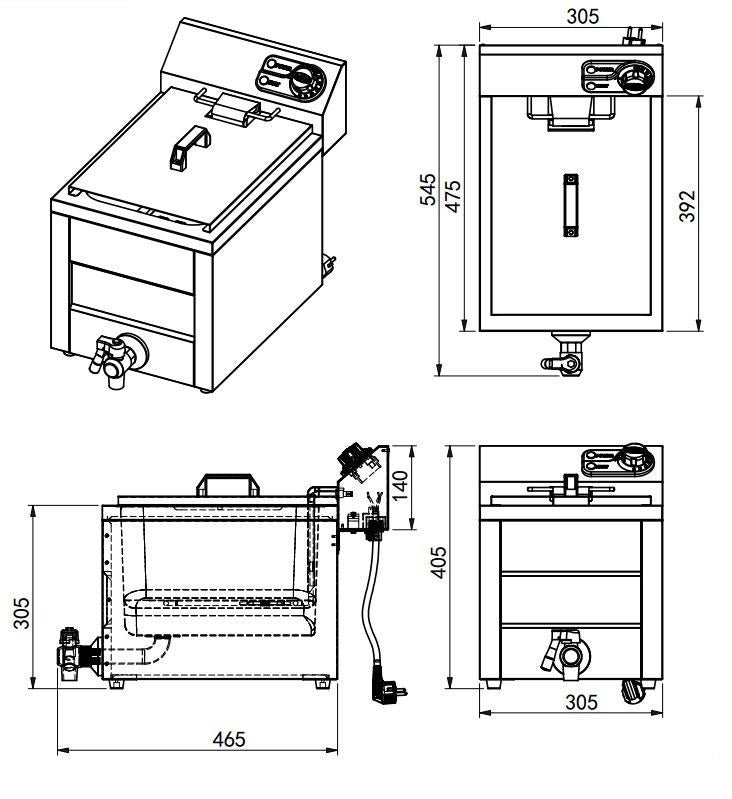 305
545
475
392
140
305
405
465
305