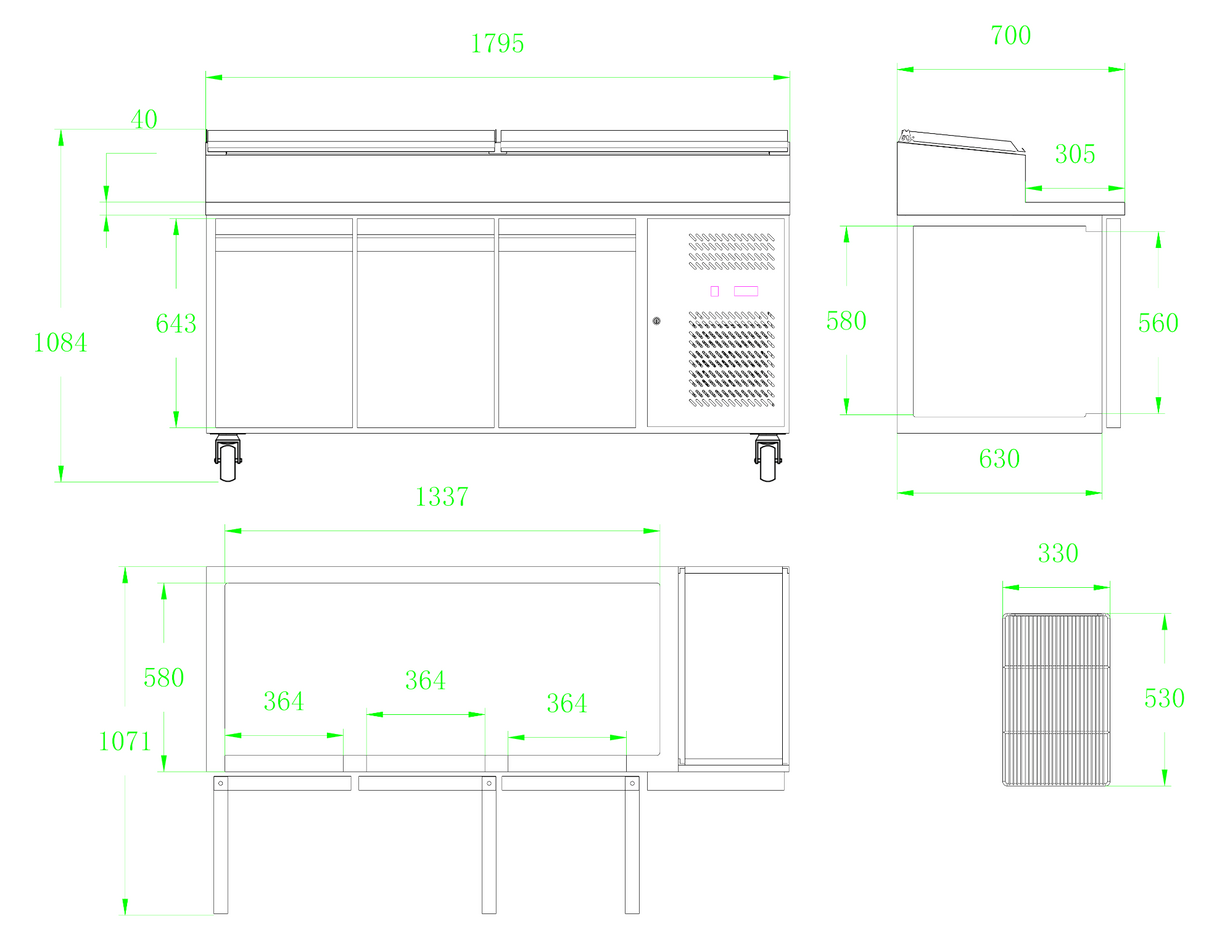 1795

40

1084

643

700

305

580

560

630

1337

580

1071

364

364

364

330

530